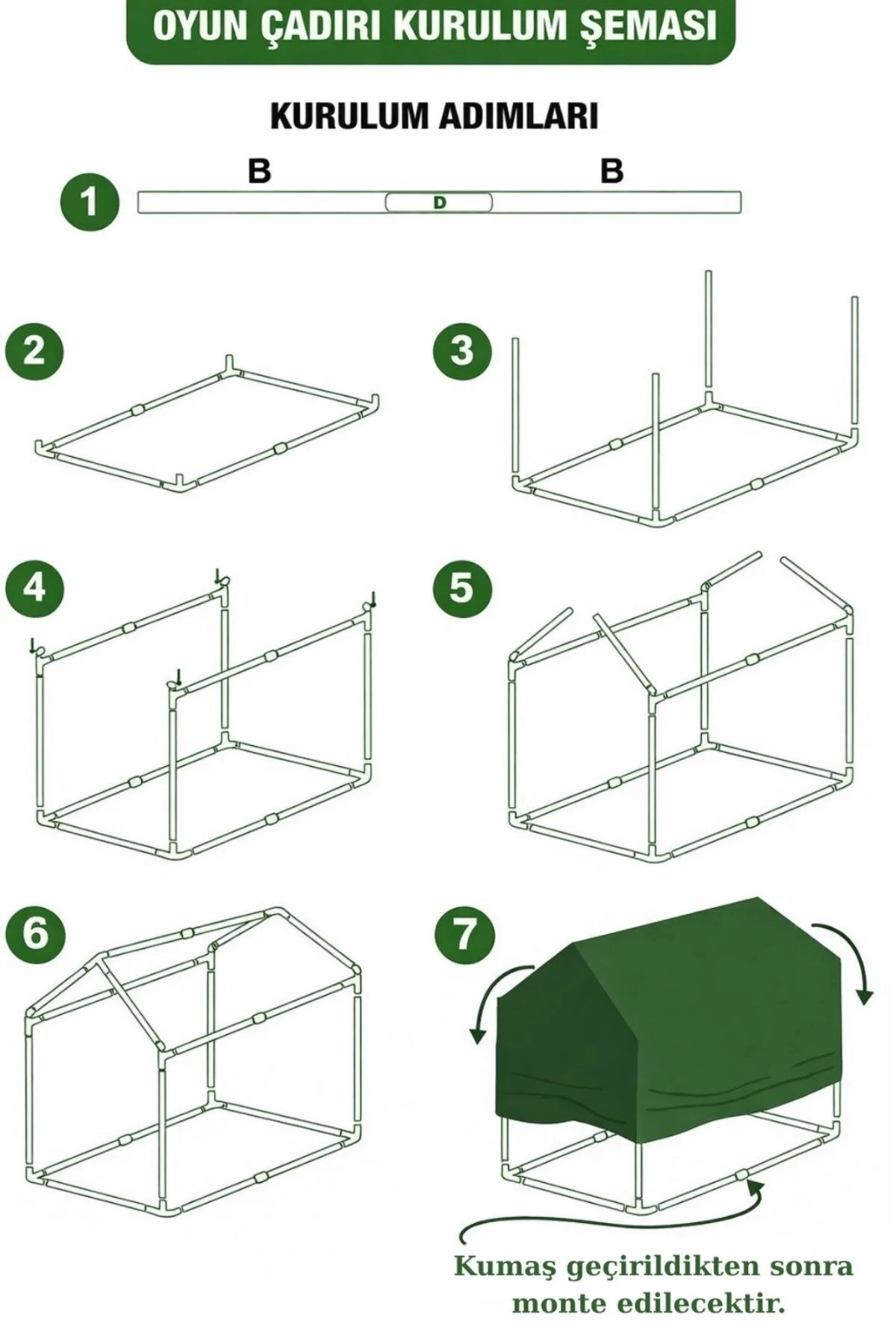 OYUN ÇADIRI KURULUM ŞEMASI

KURULUM ADIMLARI

1

B

D

B

2

3

4

5

6

7

Kumaş geçirildikten sonra monte edilecektir.